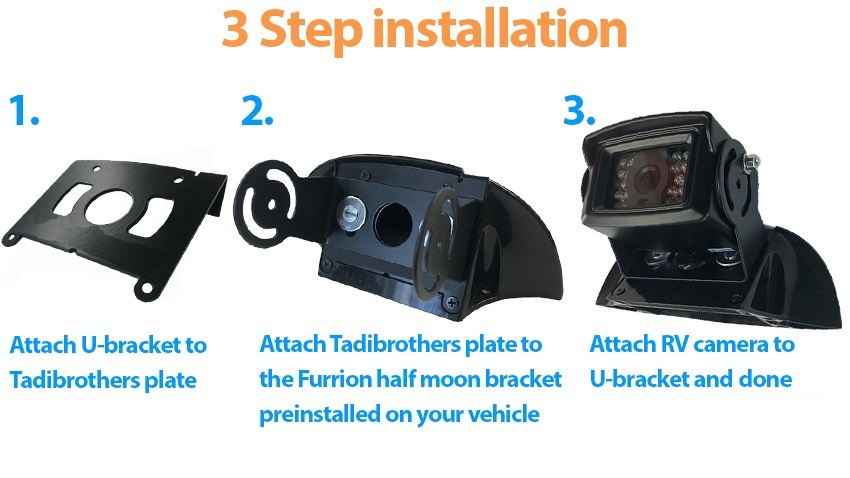 3 Step installation

1.

Attach U-bracket to Tadibrothers plate

2.

Attach Tadibrothers plate to the Furrion half moon bracket preinstalled on your vehicle

3.

Attach RV camera to U-bracket and done